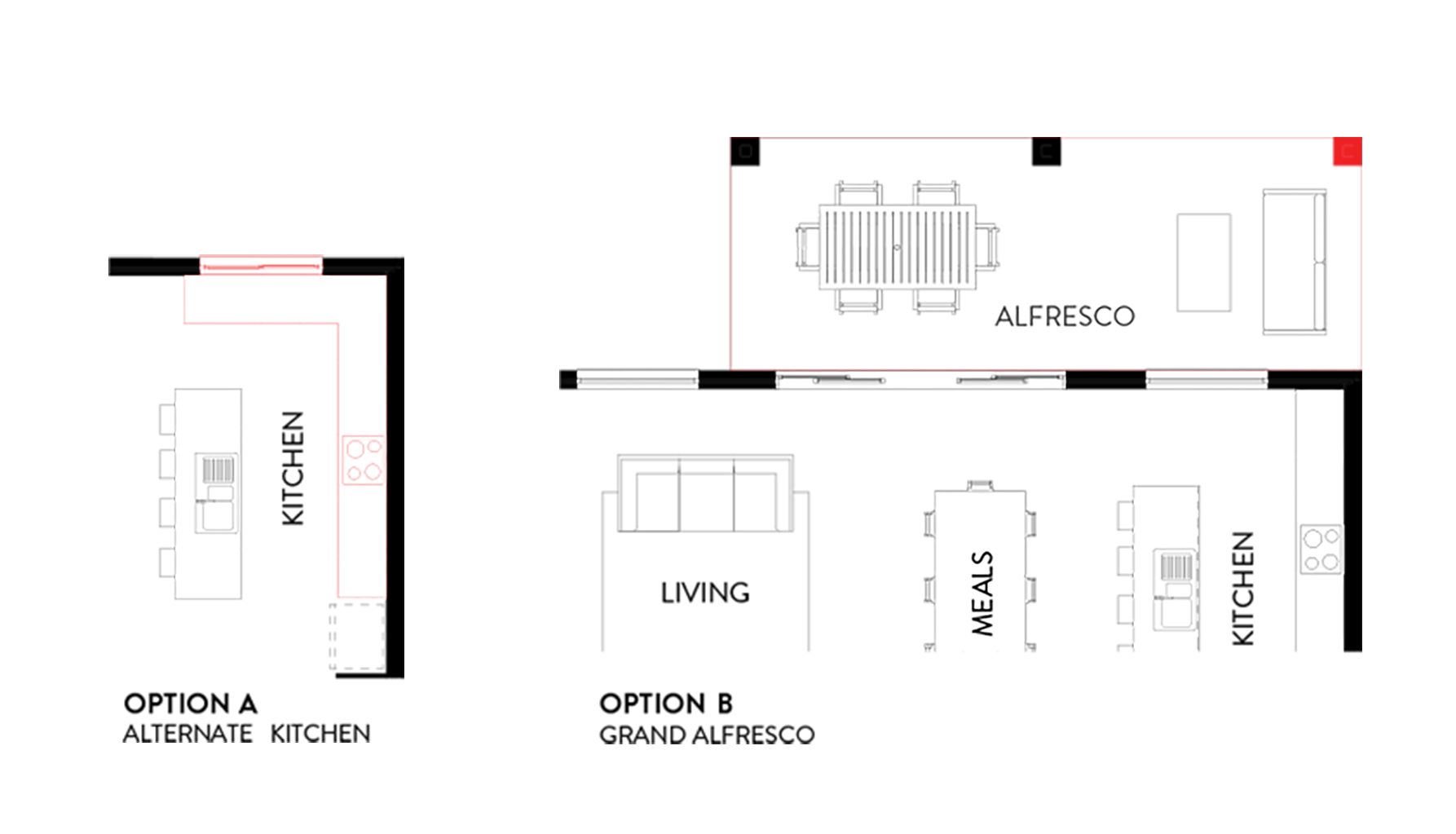 KITCHEN

OPTION A
ALTERNATE KITCHEN

ALFRESCO

LIVING

MEALS

KITCHEN

OPTION B
GRAND ALFRESCO